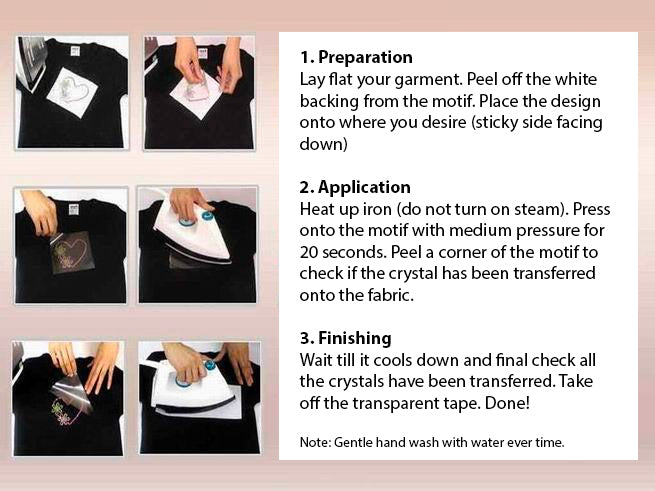 1. Preparation
Lay flat your garment. Peel off the white backing from the motif. Place the design onto where you desire (sticky side facing down)

2. Application
Heat up iron (do not turn on steam). Press onto the motif with medium pressure for 20 seconds. Peel a corner of the motif to check if the crystal has been transferred onto the fabric.

3. Finishing
Wait till it cools down and final check all the crystals have been transferred. Take off the transparent tape. Done!

Note: Gentle hand wash with water ever time.