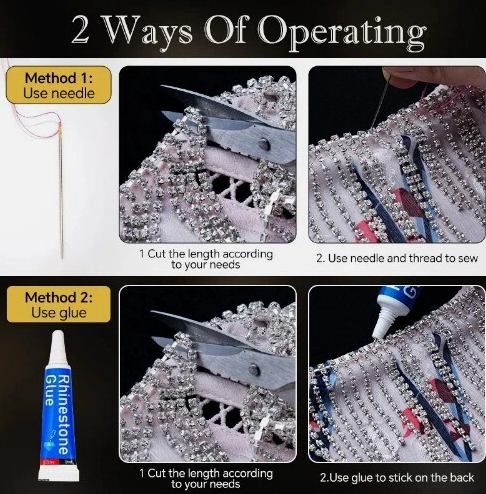 2 Ways Of Operating

Method 1:
Use needle

1 Cut the length according to your needs

2. Use needle and thread to sew

Method 2:
Use glue

Rhinestone Glue

1 Cut the length according to your needs

2.Use glue to stick on the back